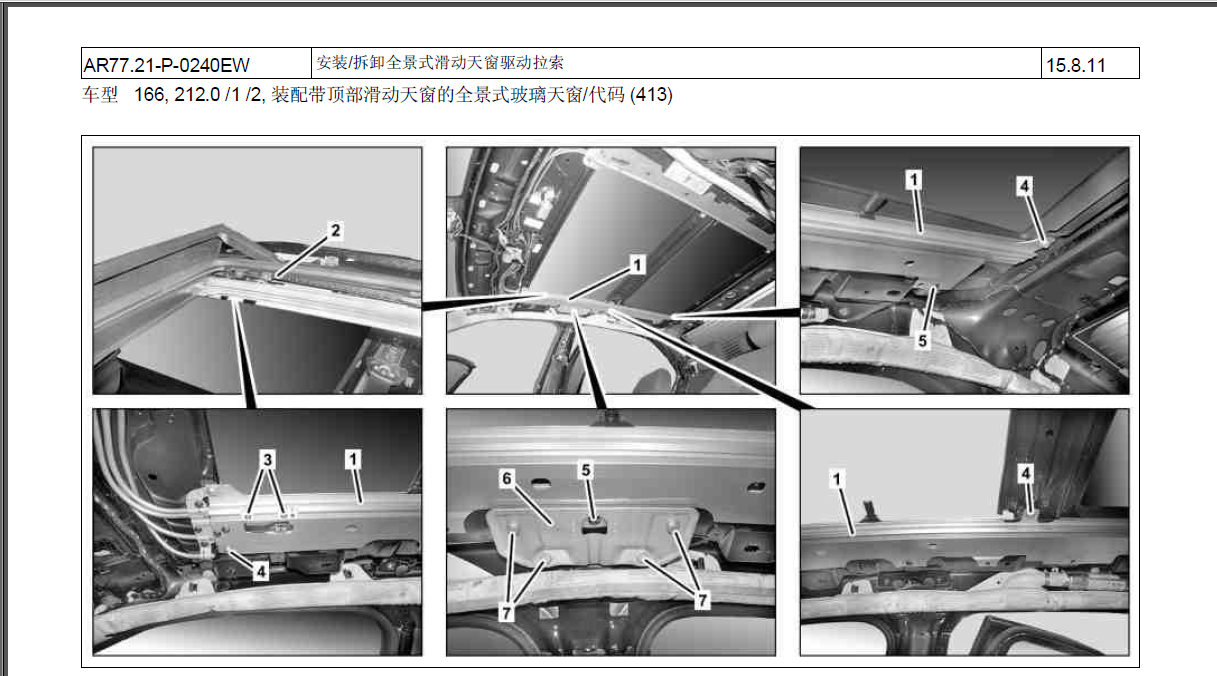 | AR77.21-P-0240EW | 安装/拆卸全景式滑动天窗驱动拉索 | 15.8.11 |
|---|---|---|

车型 166, 212.0 /1 /2, 装配带顶部滑动天窗的全景式玻璃天窗/代码 (413)

2

1

1

4

5

3

1

4

6

5

7

7

1

4