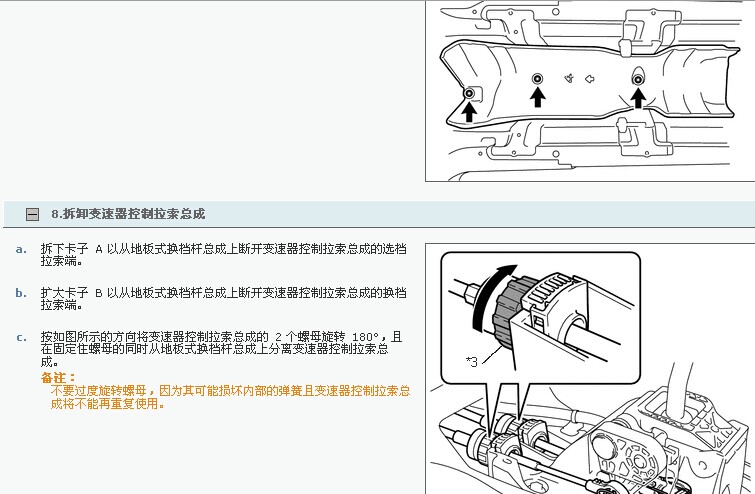 8.拆卸变速器控制拉索总成

a. 拆下卡子 A 以从地板式换档杆总成上断开变速器控制拉索总成的选档拉索端。

b. 扩大卡子 B 以从地板式换档杆总成上断开变速器控制拉索总成的换档拉索端。

c. 按如图所示的方向将变速器控制拉索总成的 2 个螺母旋转 180°，且在固定住螺母的同时从地板式换档杆总成上分离变速器控制拉索总成。

备注：
不要过度旋转螺母，因为其可能损坏内部的弹簧且变速器控制拉索总成将不能再重复使用。

*3