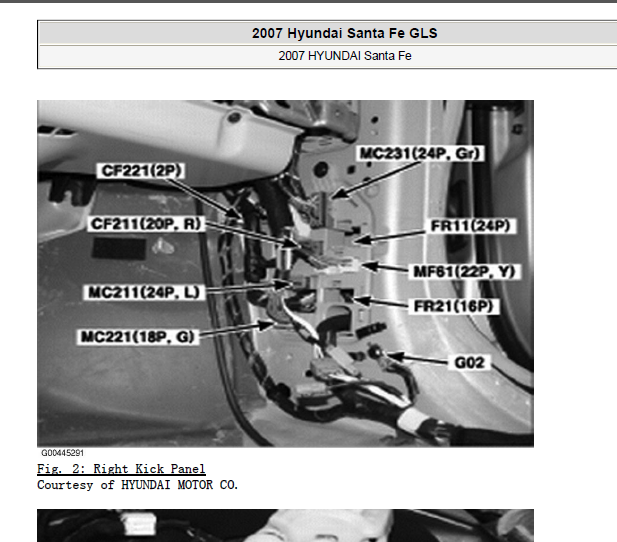 2007 Hyundai Santa Fe GLS

2007 HYUNDAI Santa Fe

MC231(24P, Gr)
CF221(2P)
CF211(20P, R)
FR11(24P)
MF61(22P, Y)
MC211(24P, L)
FR21(16P)
MC221(18P, G)
G02

G00445291

Fig. 2: Right Kick Panel
Courtesy of HYUNDAI MOTOR CO.