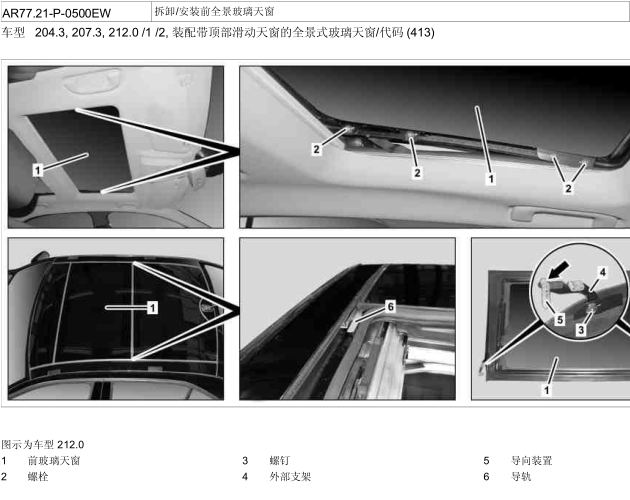 | AR77.21-P-0500EW | 拆卸/安装前全景玻璃天窗 |
|---|---|

车型 204.3, 207.3, 212.0 /1 /2, 装配带顶部滑动天窗的全景式玻璃天窗/代码 (413)

1

2

2

1

2

1

6

4

5

3

1

图示为车型 212.0

1 前玻璃天窗
2 螺栓
3 螺钉
4 外部支架
5 导向装置
6 导轨