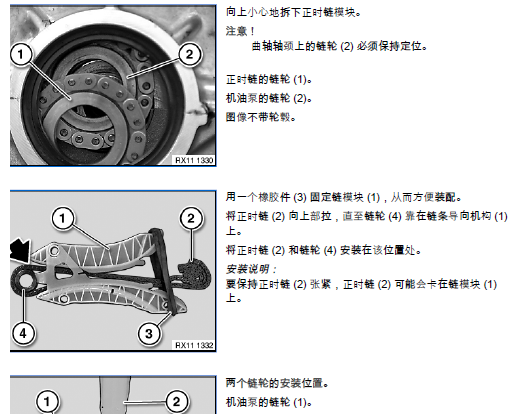 1
2
RX11 1330

向上小心地拆下正时链模块。

注意！

曲轴轴颈上的链轮 (2) 必须保持定位。

正时链的链轮 (1)。

机油泵的链轮 (2)。

图像不带轮毂。

1
2
4
3
RX11 1332

用一个橡胶件 (3) 固定链模块 (1)，从而方便装配。

将正时链 (2) 向上部拉，直至链轮 (4) 靠在链条导向机构 (1) 上。

将正时链 (2) 和链轮 (4) 安装在该位置处。

安装说明：

要保持正时链 (2) 张紧，正时链 (2) 可能会卡在链模块 (1) 上。

1
2

两个链轮的安装位置。

机油泵的链轮 (1)。