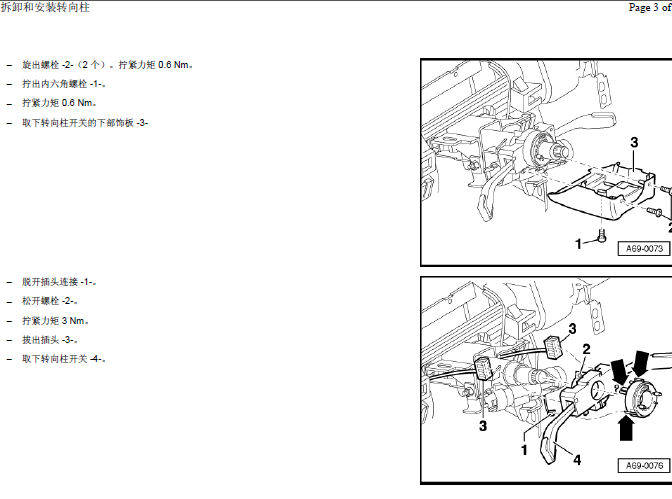 拆卸和安装转向柱

Page 3 of

– 旋出螺栓 -2-（2 个）。拧紧力矩 0.6 Nm。

– 拧出内六角螺栓 -1-。

– 拧紧力矩 0.6 Nm。

– 取下转向柱开关的下部饰板 -3-

3
2
1
A69-0073

– 脱开插头连接 -1-。

– 松开螺栓 -2-。

– 拧紧力矩 3 Nm。

– 拔出插头 -3-。

– 取下转向柱开关 -4-。

3
2
3
1
4
A69-0076