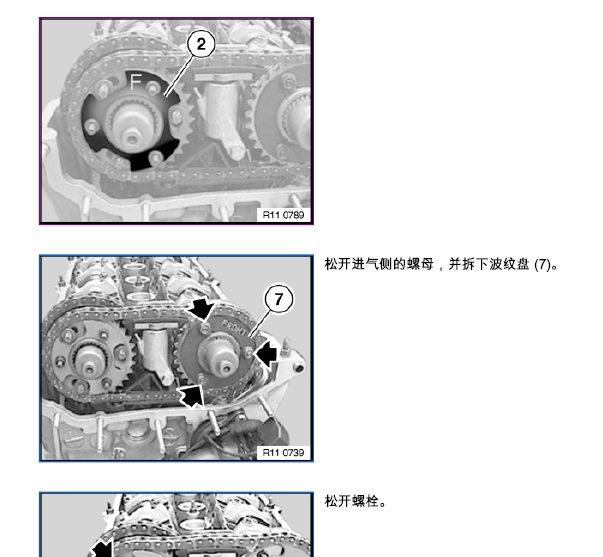 2

F

R11 0789

松开进气侧的螺母，并拆下波纹盘 (7)。

7

FRONT

R11 0739

松开螺栓。