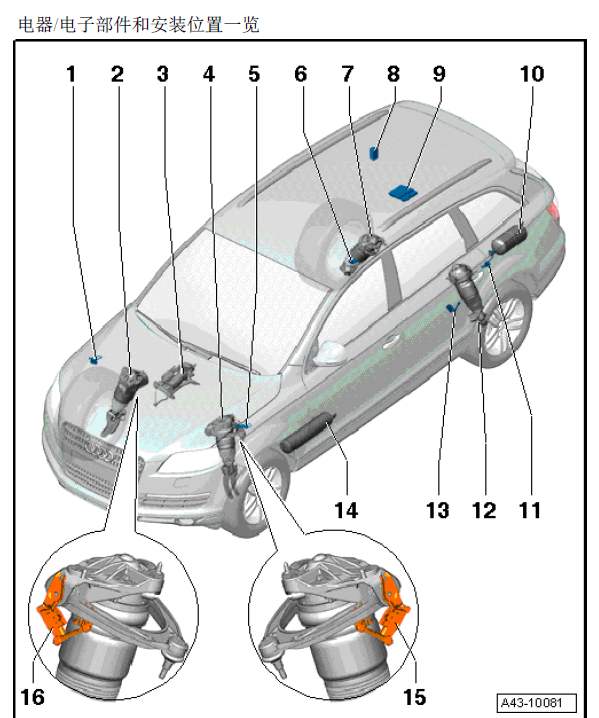 电器/电子部件和安装位置一览

1 2 3 4 5 6 7 8 9 10

14 13 12 11

16 15

A43-10081