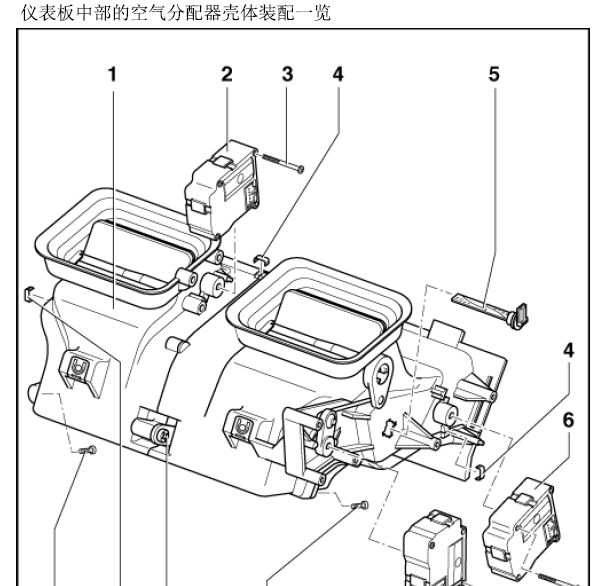 仪表板中部的空气分配器壳体装配一览

1
2
3
4
5
4
6