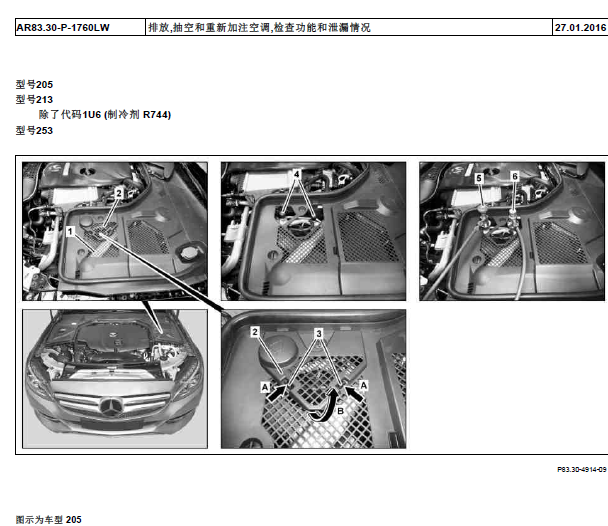 | AR83.30-P-1760LW | 排放,抽空和重新加注空调,检查功能和泄漏情况 | 27.01.2016 |
|---|---|---|

型号205
型号213
除了代码1U6 (制冷剂 R744)
型号253

2
1
4
5
6
2
3
A
A
B

P83.30-4914-09

图示为车型 205