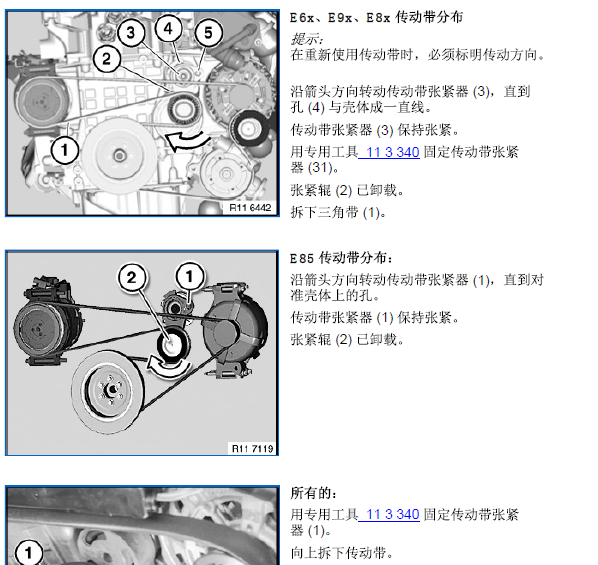 3
4
5
2
1
R11 6442

E6x、E9x、E8x 传动带分布

提示:
在重新使用传动带时，必须标明传动方向。

沿箭头方向转动传动带张紧器 (3)，直到孔 (4) 与壳体成一直线。

传动带张紧器 (3) 保持张紧。

用专用工具 11 3 340 固定传动带张紧器 (31)。

张紧辊 (2) 已卸载。

拆下三角带 (1)。

2
1
R11 7119

E85 传动带分布:

沿箭头方向转动传动带张紧器 (1)，直到对准壳体上的孔。

传动带张紧器 (1) 保持张紧。

张紧辊 (2) 已卸载。

1

所有的:

用专用工具 11 3 340 固定传动带张紧器 (1)。

向上拆下传动带。