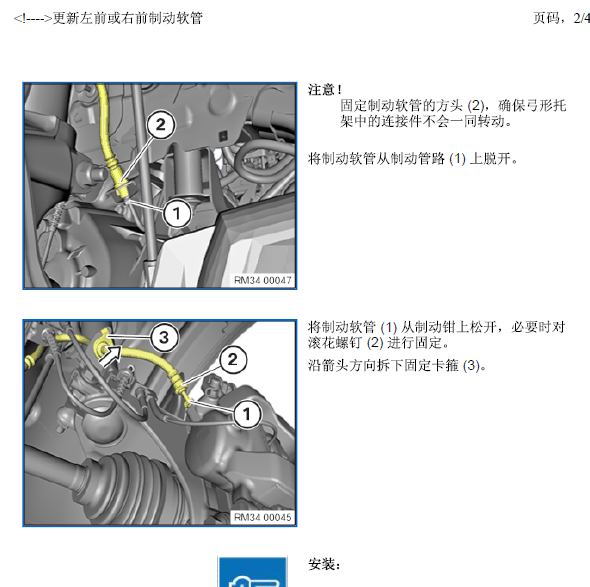 <!---->更新左前或右前制动软管

页码，2/4

2

1

RM34 00047

注意！

固定制动软管的方头 (2)，确保弓形托架中的连接件不会一同转动。

将制动软管从制动管路 (1) 上脱开。

3

2

1

RM34 00045

将制动软管 (1) 从制动钳上松开，必要时对滚花螺钉 (2) 进行固定。

沿箭头方向拆下固定卡箍 (3)。

安装：