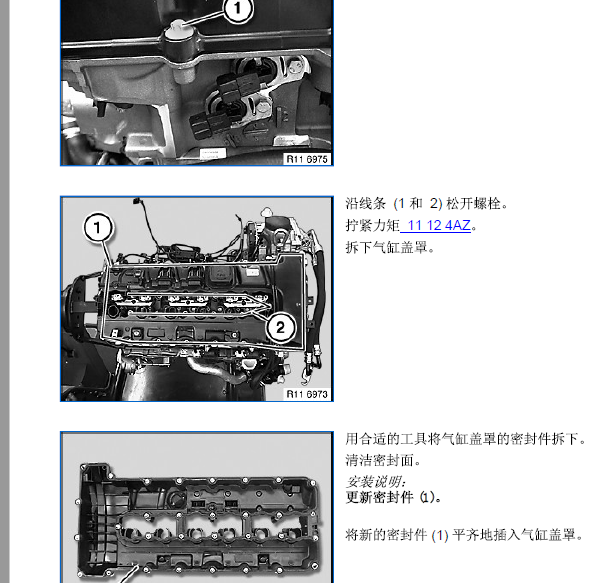 1

R11 6975

1

2

R11 6973

沿线条 (1 和 2) 松开螺栓。

拧紧力矩 11 12 4AZ。

拆下气缸盖罩。

用合适的工具将气缸盖罩的密封件拆下。

清洁密封面。

安装说明:

更新密封件 (1)。

将新的密封件 (1) 平齐地插入气缸盖罩。