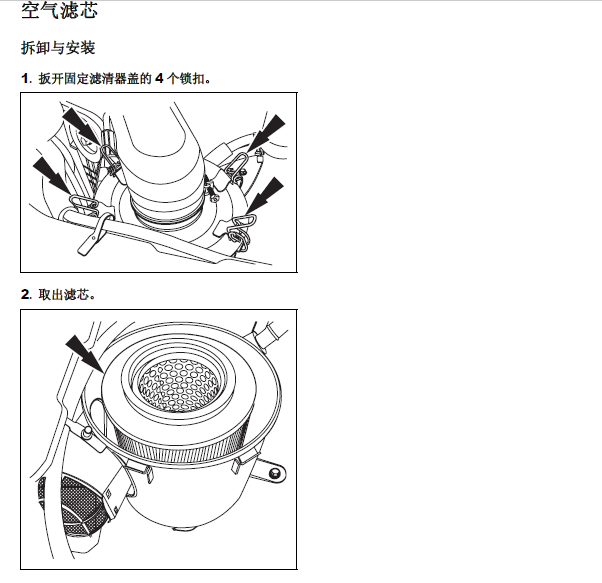 空气滤芯

拆卸与安装

1. 扳开固定滤清器盖的 4 个锁扣。

2. 取出滤芯。