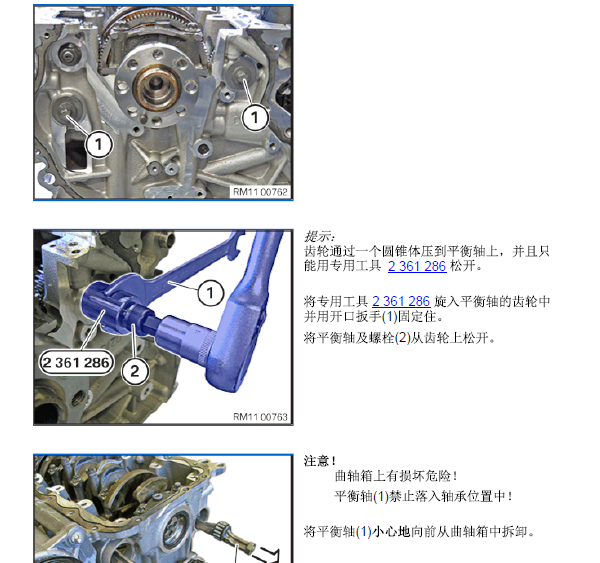 1

1

RM11 00762

1

2 361 286

2

RM11 00763

提示:
齿轮通过一个圆锥体压到平衡轴上，并且只能用专用工具 2 361 286 松开。

将专用工具 2 361 286 旋入平衡轴的齿轮中并用开口扳手(1)固定住。

将平衡轴及螺栓(2)从齿轮上松开。

注意!
曲轴箱上有损坏危险!
平衡轴(1)禁止落入轴承位置中!

将平衡轴(1)小心地向前从曲轴箱中拆卸。