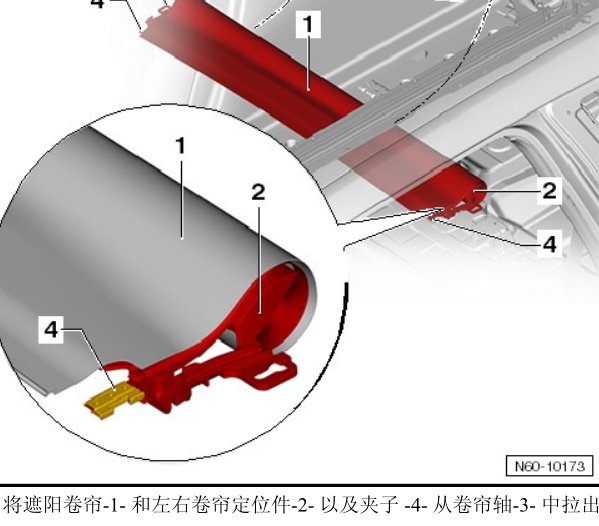 4
1
1
2
2
4
4
N60-10173
将遮阳卷帘-1- 和左右卷帘定位件-2- 以及夹子 -4- 从卷帘轴-3- 中拉出