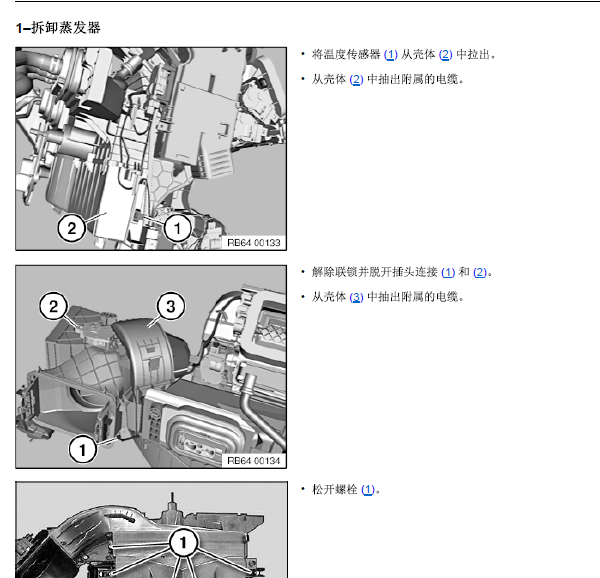 1–拆卸蒸发器

2
1
RB64 00133

• 将温度传感器 (1) 从壳体 (2) 中拉出。
• 从壳体 (2) 中抽出附属的电缆。

2
3
1
RB64 00134

• 解除联锁并脱开插头连接 (1) 和 (2)。
• 从壳体 (3) 中抽出附属的电缆。

1

• 松开螺栓 (1)。