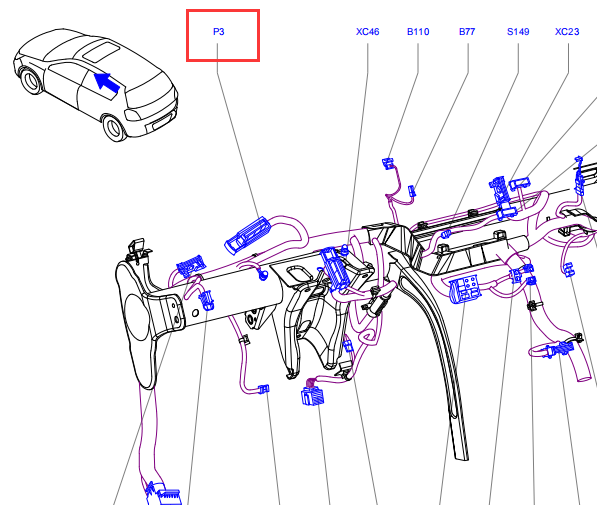 P3

XC46

B110

B77

S149

XC23