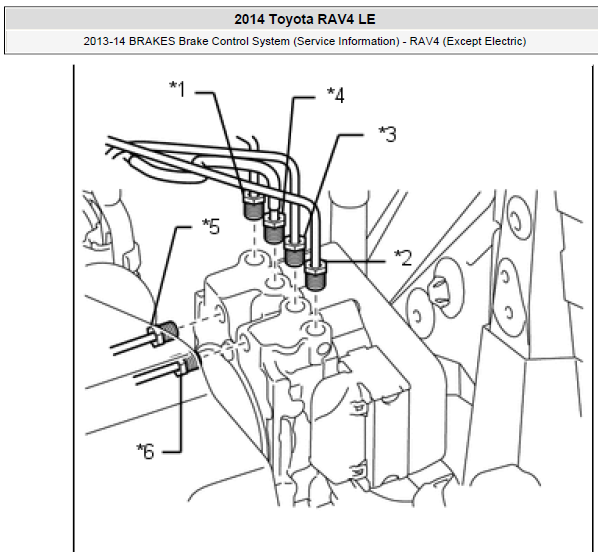 2014 Toyota RAV4 LE

2013-14 BRAKES Brake Control System (Service Information) - RAV4 (Except Electric)

*1
*4
*3
*5
*2
*6