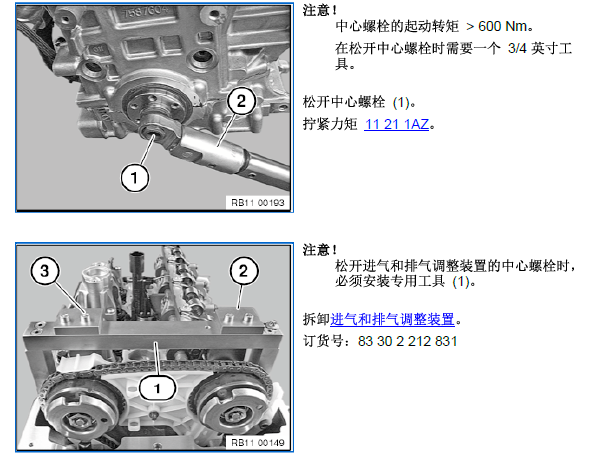 7587604

2

1

RB11 00193

注意！

中心螺栓的起动转矩 > 600 Nm。

在松开中心螺栓时需要一个 3/4 英寸工具。

松开中心螺栓 (1)。

拧紧力矩 11 21 1AZ。

3

2

1

RB11 00149

注意！

松开进气和排气调整装置的中心螺栓时，必须安装专用工具 (1)。

拆卸进气和排气调整装置。

订货号：83 30 2 212 831