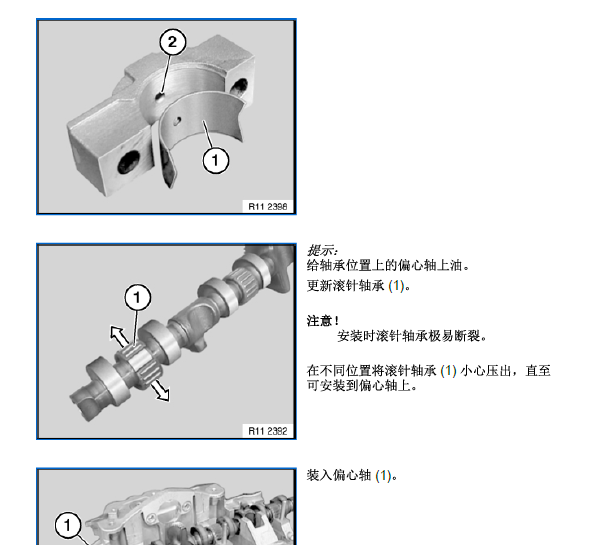 2

1

R11 2398

1

R11 2392

提示:
给轴承位置上的偏心轴上油。

更新滚针轴承 (1)。

注意!
安装时滚针轴承极易断裂。

在不同位置将滚针轴承 (1) 小心压出，直至可安装到偏心轴上。

1

装入偏心轴 (1)。