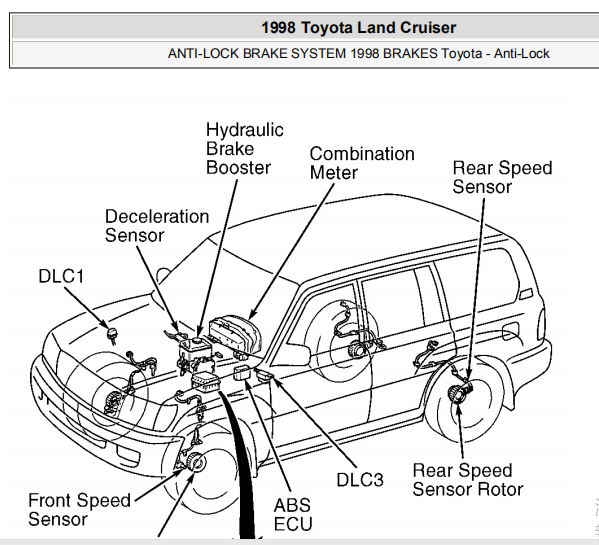 1998 Toyota Land Cruiser

ANTI-LOCK BRAKE SYSTEM 1998 BRAKES Toyota - Anti-Lock

Hydraulic Brake Booster

Combination Meter

Rear Speed Sensor

Deceleration Sensor

DLC1

DLC3

Rear Speed Sensor Rotor

Front Speed Sensor

ABS ECU