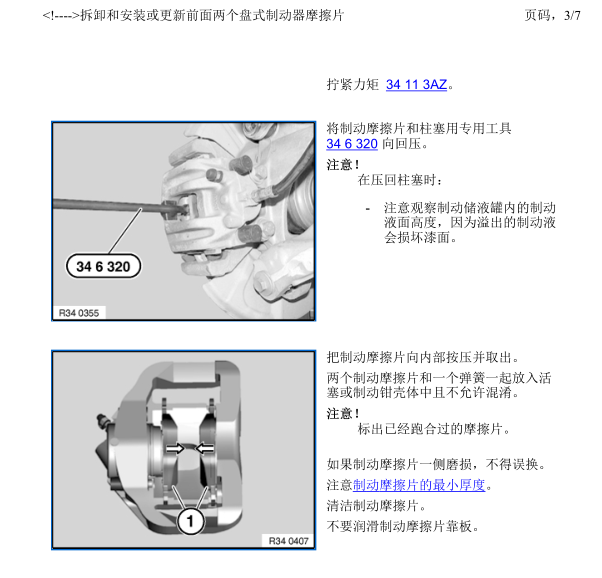 <!---->拆卸和安装或更新前面两个盘式制动器摩擦片

页码，3/7

拧紧力矩 34 11 3AZ。

34 6 320

R34 0355

将制动摩擦片和柱塞用专用工具 34 6 320 向回压。

注意！

在压回柱塞时：

- 注意观察制动储液罐内的制动液面高度，因为溢出的制动液会损坏漆面。

1

R34 0407

把制动摩擦片向内部按压并取出。

两个制动摩擦片和一个弹簧一起放入活塞或制动钳壳体中且不允许混淆。

注意！

标出已经跑合过的摩擦片。

如果制动摩擦片一侧磨损，不得误换。

注意制动摩擦片的最小厚度。

清洁制动摩擦片。

不要润滑制动摩擦片靠板。