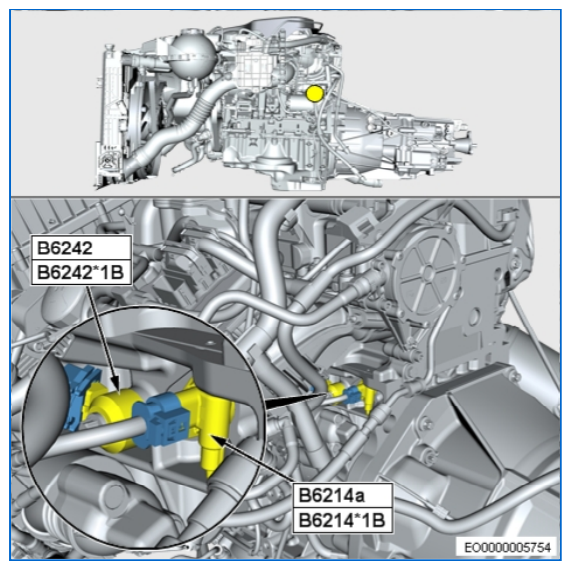 B6242
B6242*1B

B6214a
B6214*1B

EO0000005754