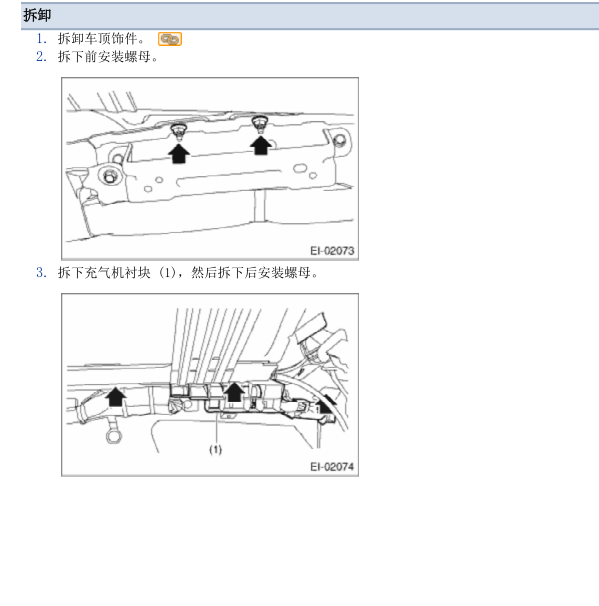 拆卸

1. 拆卸车顶饰件。

2. 拆下前安装螺母。

EI-02073

3. 拆下充气机衬块 (1)，然后拆下后安装螺母。

(1)

EI-02074