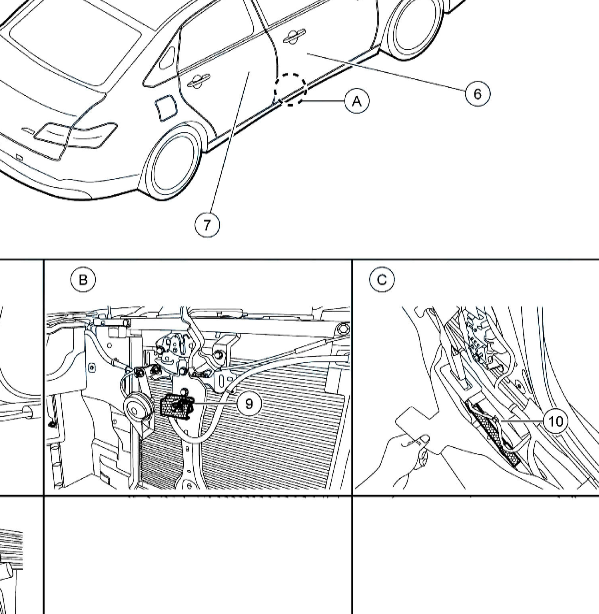 6
A
7
B
9
C
10