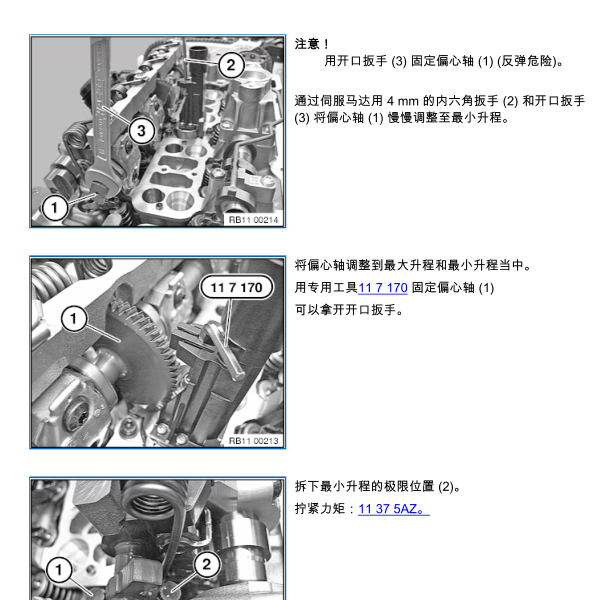 2

3

1

RB11 00214

注意！

用开口扳手 (3) 固定偏心轴 (1) (反弹危险)。

通过伺服马达用 4 mm 的内六角扳手 (2) 和开口扳手 (3) 将偏心轴 (1) 慢慢调整至最小升程。

11 7 170

1

RB11 00213

将偏心轴调整到最大升程和最小升程当中。

用专用工具11 7 170 固定偏心轴 (1)

可以拿开开口扳手。

1

2

拆下最小升程的极限位置 (2)。

拧紧力矩：11 37 5AZ。