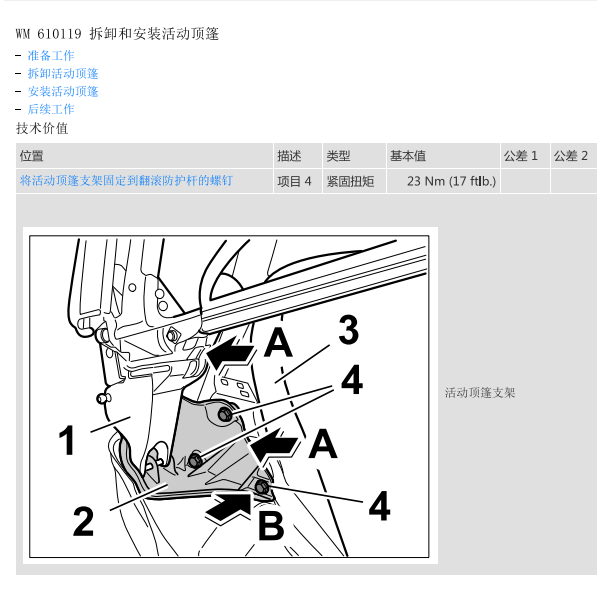 WM 610119 拆卸和安装活动顶篷

- 准备工作
- 拆卸活动顶篷
- 安装活动顶篷
- 后续工作

技术价值

| 位置 | 描述 | 类型 | 基本值 | 公差 1 | 公差 2 |
|---|---|---|---|---|---|
| 将活动顶篷支架固定到翻滚防护杆的螺钉 | 项目 4 | 紧固扭矩 | 23 Nm (17 ftlb.) | | |

A
3
4
1
A
2
B
4

活动顶篷支架