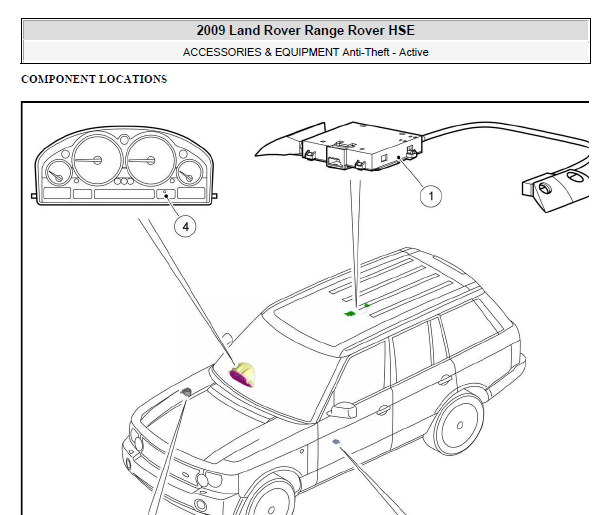 2009 Land Rover Range Rover HSE

ACCESSORIES & EQUIPMENT Anti-Theft - Active

COMPONENT LOCATIONS

4

1