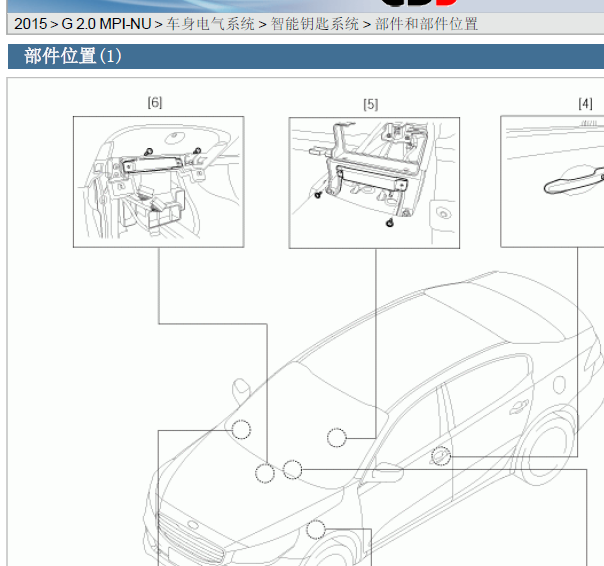 2015 > G 2.0 MPI-NU > 车身电气系统 > 智能钥匙系统 > 部件和部件位置

部件位置(1)

[6]

[5]

[4]