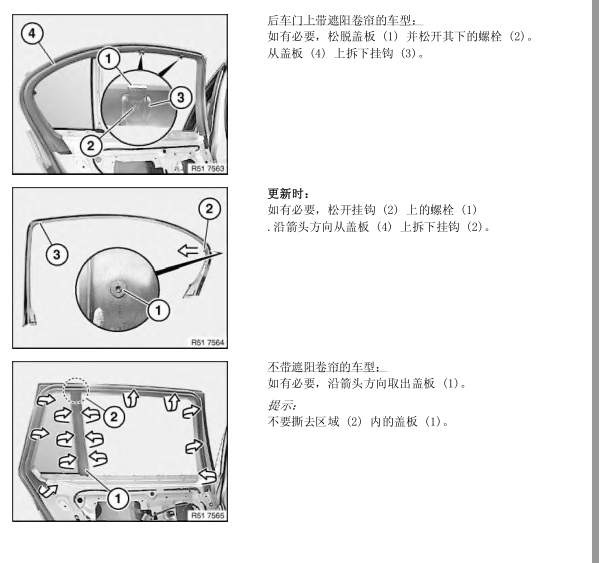 4

1

3

2

R51 7563

后车门上带遮阳卷帘的车型：
如有必要，松脱盖板 (1) 并松开其下的螺栓 (2)。
从盖板 (4) 上拆下挂钩 (3)。

2

3

1

R51 7564

更新时：
如有必要，松开挂钩 (2) 上的螺栓 (1)
. 沿箭头方向从盖板 (4) 上拆下挂钩 (2)。

2

1

R51 7565

不带遮阳卷帘的车型：
如有必要，沿箭头方向取出盖板 (1)。

提示：
不要撕去区域 (2) 内的盖板 (1)。