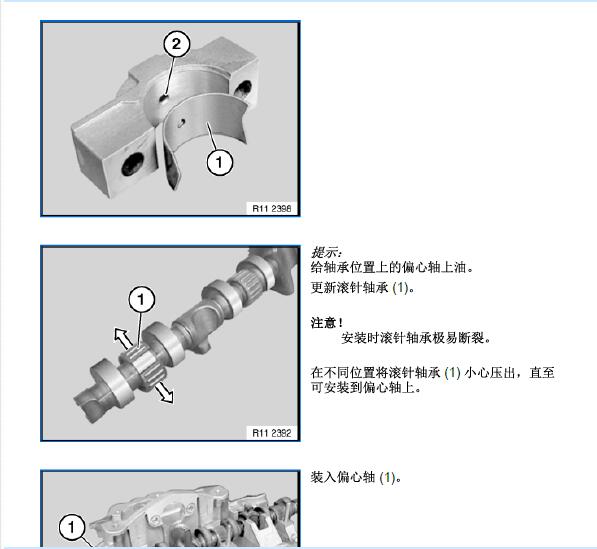 2

1

R11 2398

1

R11 2392

提示:
给轴承位置上的偏心轴上油。

更新滚针轴承 (1)。

注意!
安装时滚针轴承极易断裂。

在不同位置将滚针轴承 (1) 小心压出，直至可安装到偏心轴上。

1

装入偏心轴 (1)。