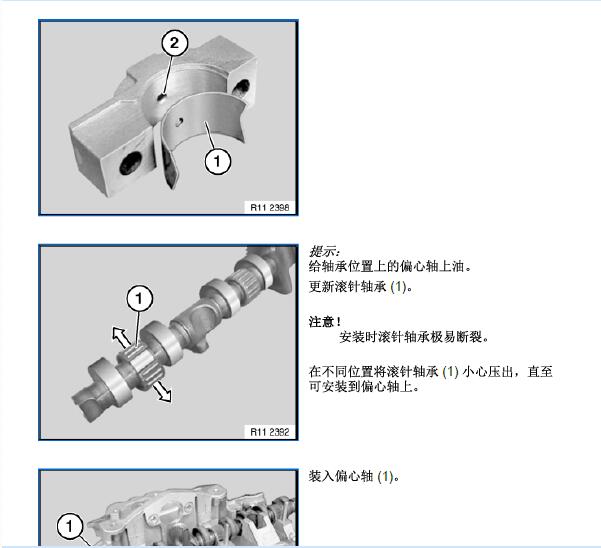 2

1

R11 2398

1

R11 2392

提示:
给轴承位置上的偏心轴上油。

更新滚针轴承 (1)。

注意!
安装时滚针轴承极易断裂。

在不同位置将滚针轴承 (1) 小心压出，直至可安装到偏心轴上。

1

装入偏心轴 (1)。