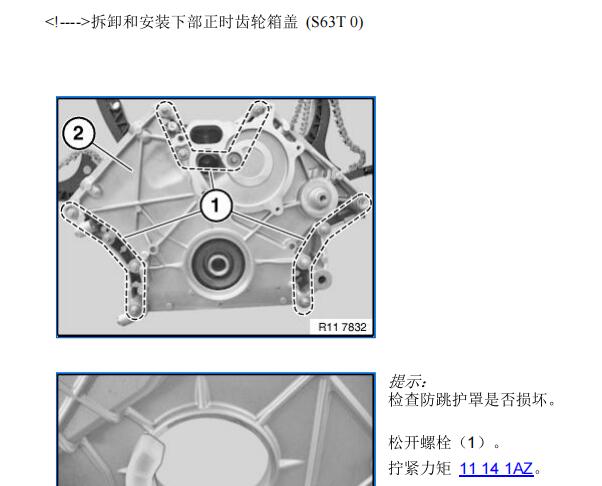 <!---->拆卸和安装下部正时齿轮箱盖 (S63T 0)

2

1

R11 7832

提示:
检查防跳护罩是否损坏。

松开螺栓（1）。

拧紧力矩 11 14 1AZ。