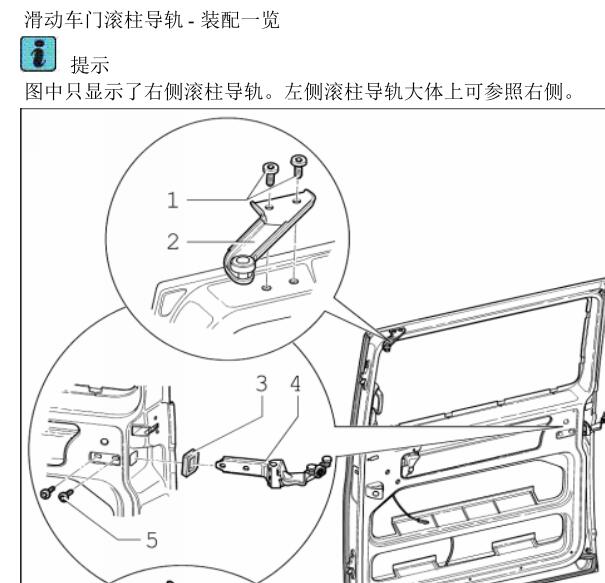 滑动车门滚柱导轨 - 装配一览

提示

图中只显示了右侧滚柱导轨。左侧滚柱导轨大体上可参照右侧。

1
2
3
4
5