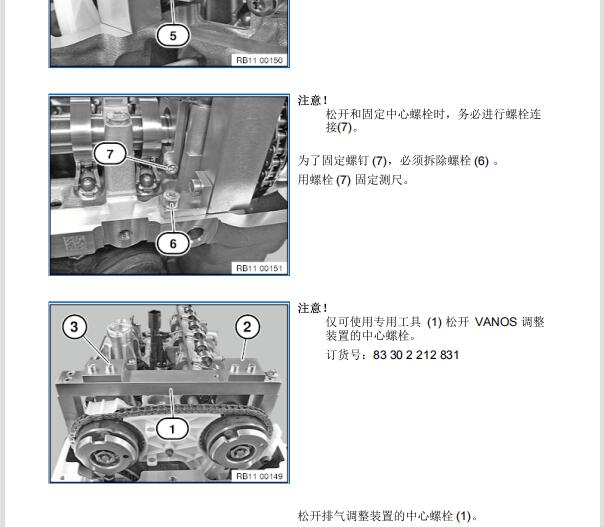 5

RB11 00150

7

6

RB11 00151

注意！
松开和固定中心螺栓时，务必进行螺栓连接(7)。

为了固定螺钉 (7)，必须拆除螺栓 (6) 。
用螺栓 (7) 固定测尺。

3

2

1

RB11 00149

注意！
仅可使用专用工具 (1) 松开 VANOS 调整装置的中心螺栓。
订货号：83 30 2 212 831

松开排气调整装置的中心螺栓 (1)。