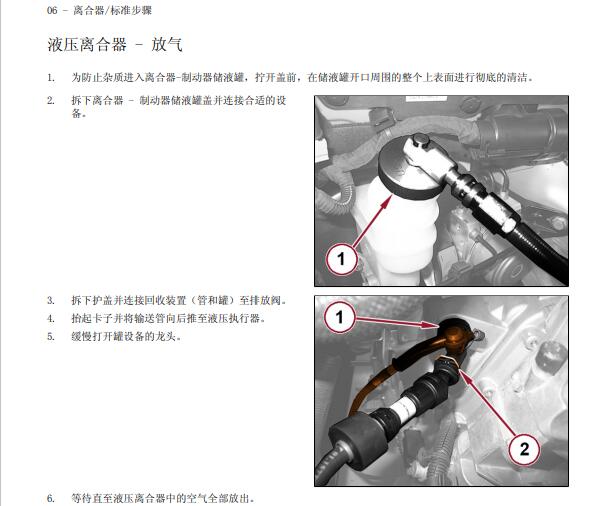 06 - 离合器/标准步骤

液压离合器 - 放气

1. 为防止杂质进入离合器-制动器储液罐，拧开盖前，在储液罐开口周围的整个上表面进行彻底的清洁。

2. 拆下离合器 - 制动器储液罐盖并连接合适的设备。

1

3. 拆下护盖并连接回收装置（管和罐）至排放阀。

4. 抬起卡子并将输送管向后推至液压执行器。

5. 缓慢打开罐设备的龙头。

1

2

6. 等待直至液压离合器中的空气全部放出。