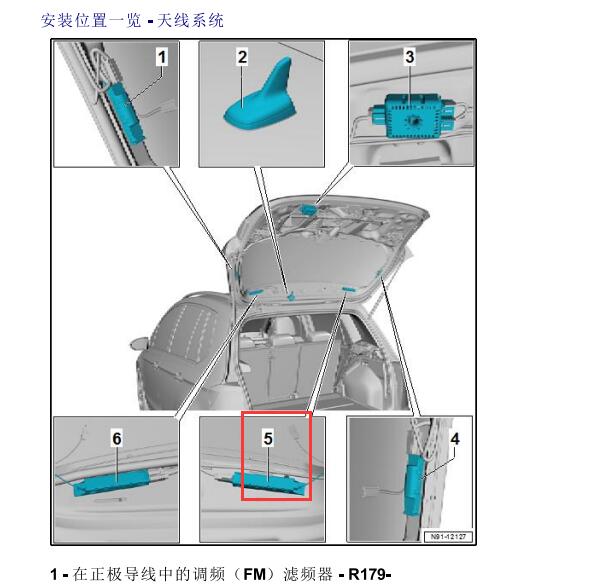 安装位置一览 - 天线系统

1

2

3

6

5

4

N91-12127

1 - 在正极导线中的调频（FM）滤频器 - R179-