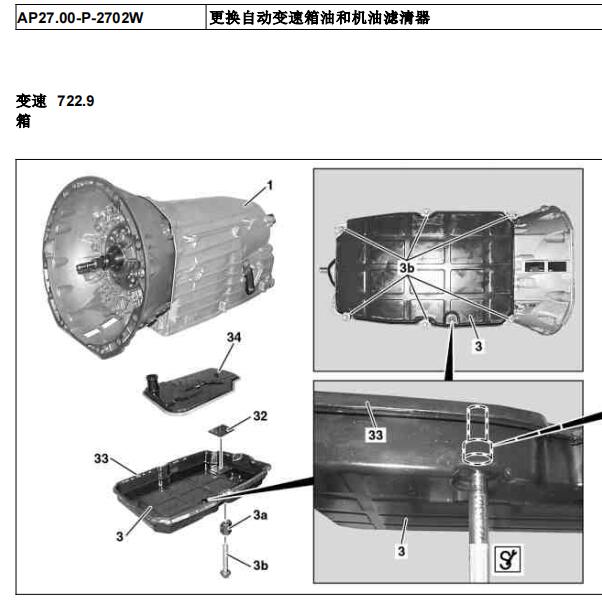 | AP27.00-P-2702W | 更换自动变速箱油和机油滤清器 |
|---|---|

变速箱 722.9

1

34

32

33

3

3a

3b

3b

3

33

3