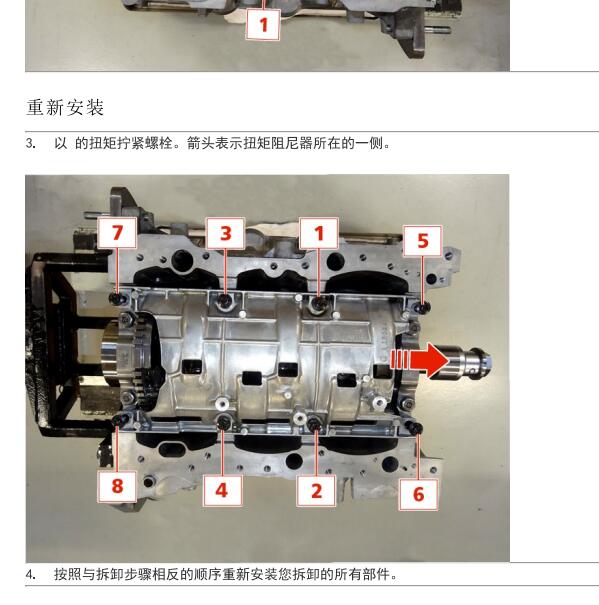 1

重新安装

3. 以 的扭矩拧紧螺栓。箭头表示扭矩阻尼器所在的一侧。

7 3 1 5

8 4 2 6

4. 按照与拆卸步骤相反的顺序重新安装您拆卸的所有部件。