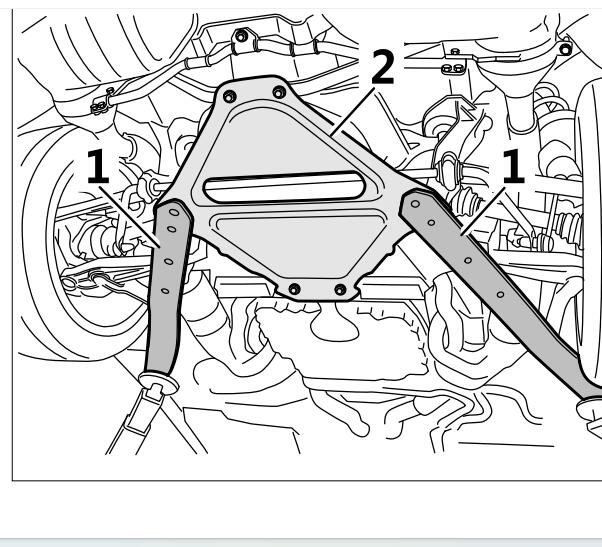 2
1
1