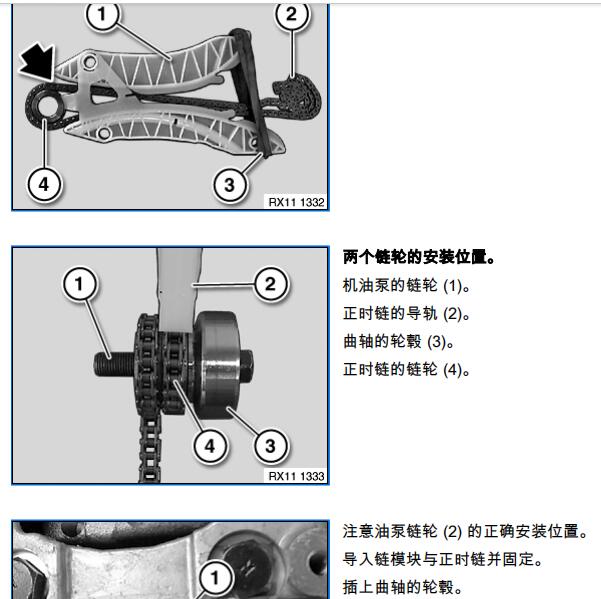 1
2
4
3
RX11 1332

1
2
4
3
RX11 1333

两个链轮的安装位置。

机油泵的链轮 (1)。

正时链的导轨 (2)。

曲轴的轮毂 (3)。

正时链的链轮 (4)。

1

注意油泵链轮 (2) 的正确安装位置。

导入链模块与正时链并固定。

插上曲轴的轮毂。