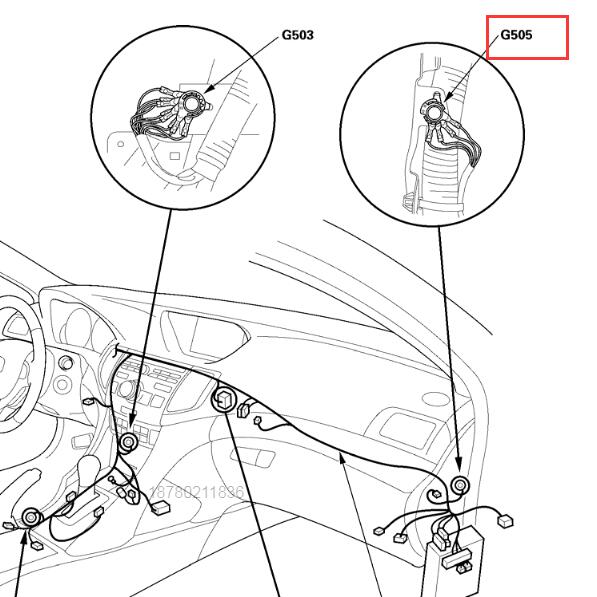 G503

G505

18780211836