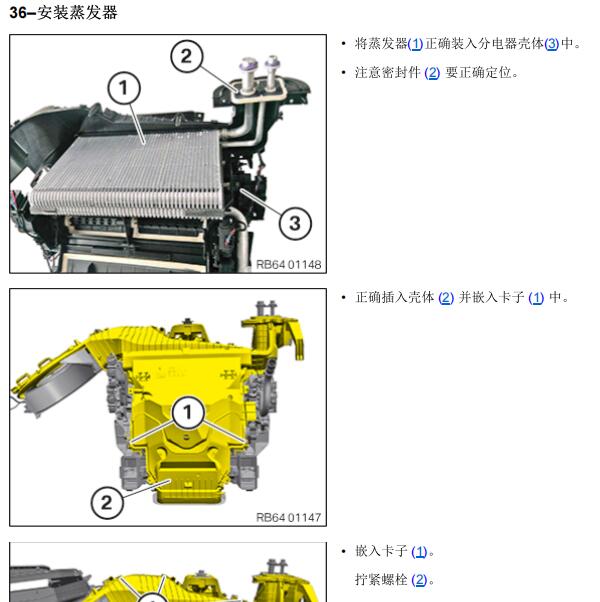 36–安装蒸发器

2

1

3

RB64 01148

• 将蒸发器(1)正确装入分电器壳体(3)中。

• 注意密封件 (2) 要正确定位。

1

2

RB64 01147

• 正确插入壳体 (2) 并嵌入卡子 (1) 中。

• 嵌入卡子 (1)。

拧紧螺栓 (2)。