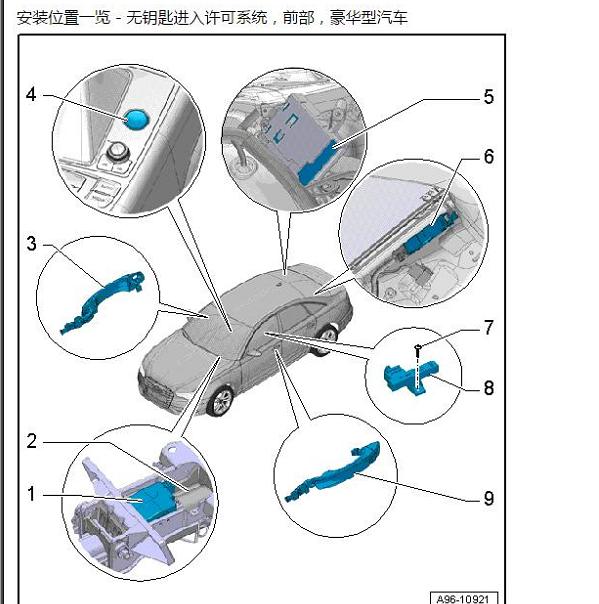 安装位置一览 - 无钥匙进入许可系统，前部，豪华型汽车

4

5

6

3

7

8

2

1

9

A96-10921