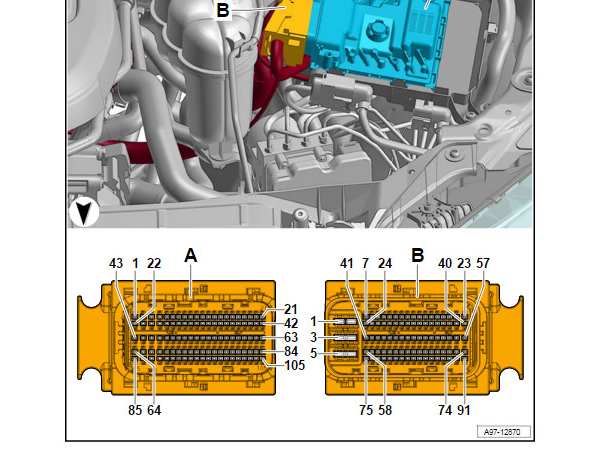 B

A

43 1 22

21
42
63
84
105

85 64

B

41 7 24 40 23 57

1
3
5

75 58 74 91

A97-12870