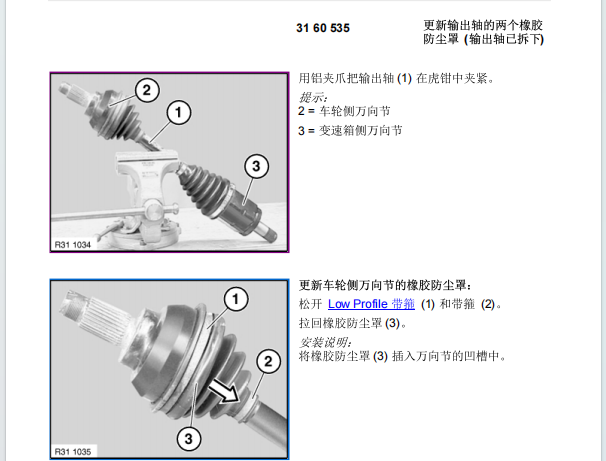 31 60 535

更新输出轴的两个橡胶防尘罩 (输出轴已拆下)

2

1

3

R31 1034

用铝夹爪把输出轴 (1) 在虎钳中夹紧。

提示:

2 = 车轮侧万向节

3 = 变速箱侧万向节

1

2

3

R31 1035

更新车轮侧万向节的橡胶防尘罩:

松开 Low Profile 带箍 (1) 和带箍 (2)。

拉回橡胶防尘罩 (3)。

安装说明:

将橡胶防尘罩 (3) 插入万向节的凹槽中。