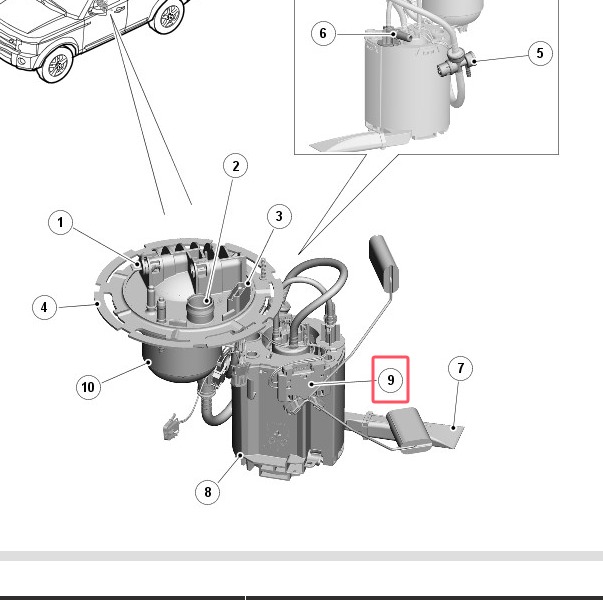 6
5
2
1
3
4
10
9
7
8