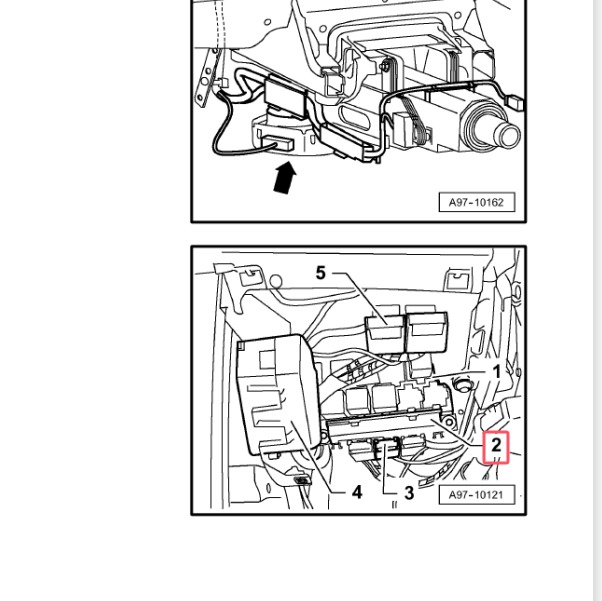 A97-10162

5
1
2
4
3
A97-10121