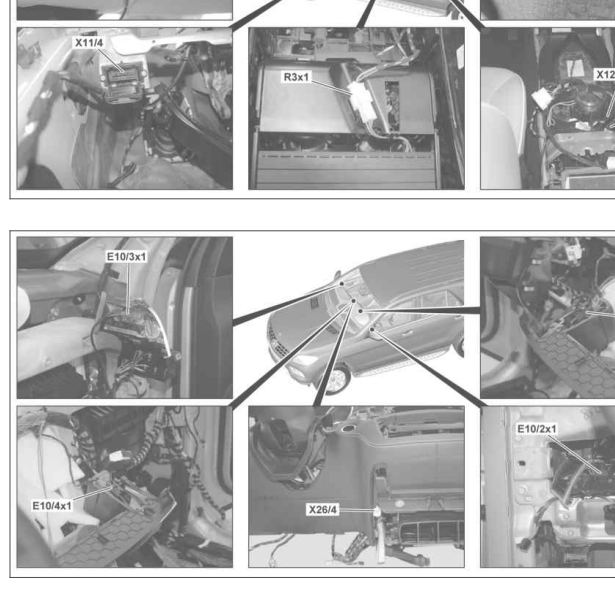 X11/4

R3x1

X12

E10/3x1

E10/4x1

X26/4

E10/2x1